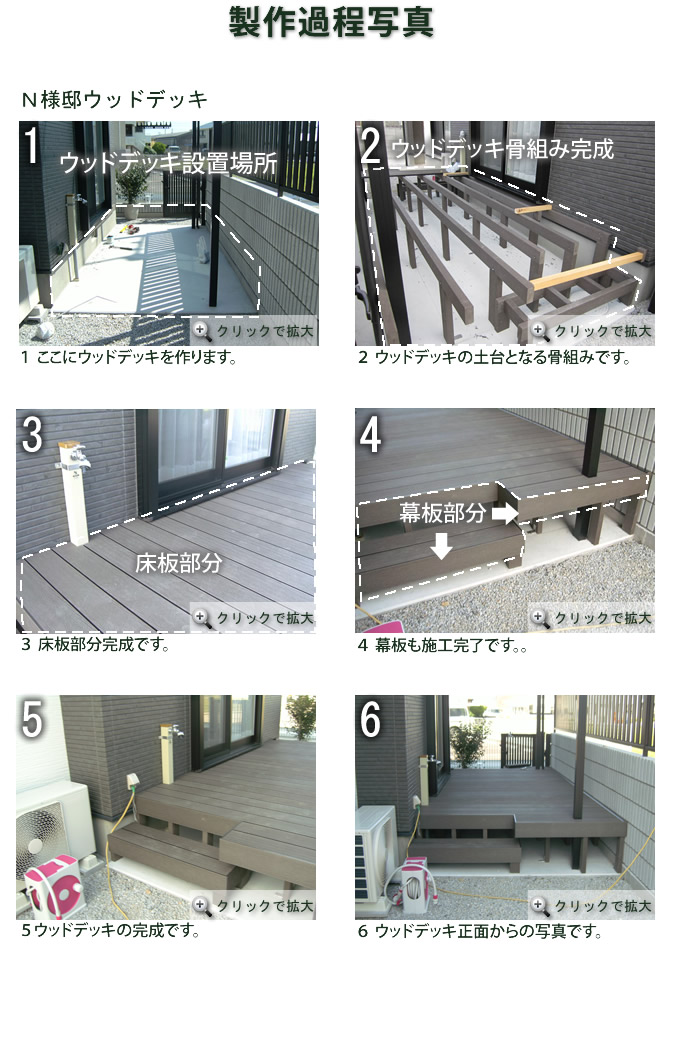 製作過程写真

N様邸ウッドデッキ

1
ウッドデッキ設置場所
クリックで拡大
1 ここにウッドデッキを作ります。

2
ウッドデッキ骨組み完成
クリックで拡大
2 ウッドデッキの土台となる骨組みです。

3
床板部分
クリックで拡大
3 床板部分完成です。

4
幕板部分
クリックで拡大
4 幕板も施工完了です。。

5
クリックで拡大
5ウッドデッキの完成です。

6
クリックで拡大
6 ウッドデッキ正面からの写真です。